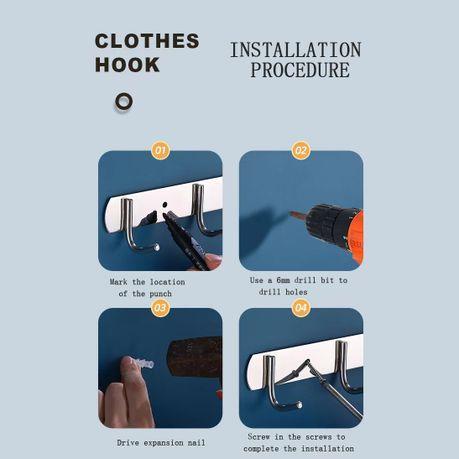 CLOTHES HOOK

INSTALLATION PROCEDURE

01

Mark the location of the punch

02

Use a 6mm drill bit to drill holes

03

Drive expansion nail

04

Screw in the screws to complete the installation