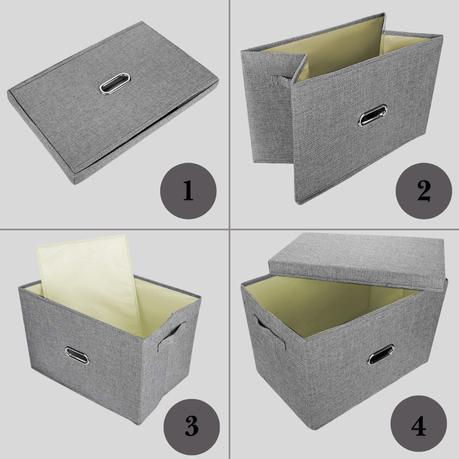 1

2

3

4