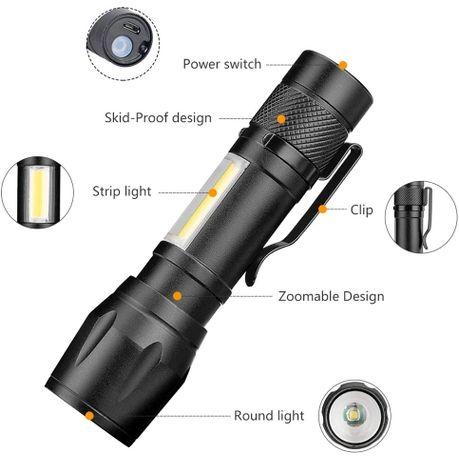 Power switch

Skid-Proof design

Strip light

Clip

Zoomable Design

Round light