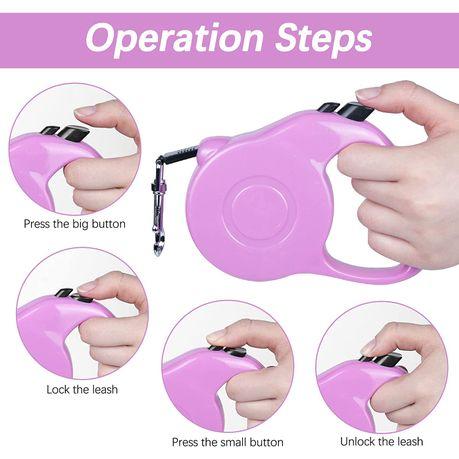 Operation Steps

Press the big button

Lock the leash

Press the small button

Unlock the leash