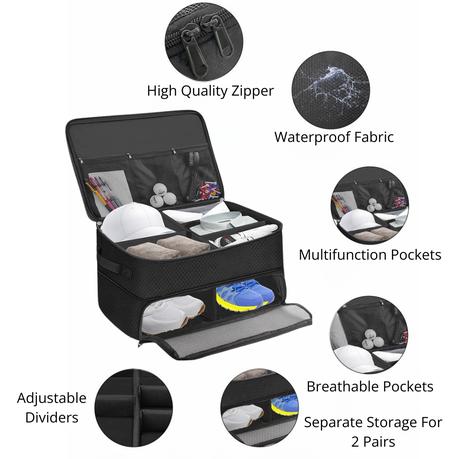 High Quality Zipper

Waterproof Fabric

Multifunction Pockets

Breathable Pockets

Adjustable Dividers

Separate Storage For 2 Pairs