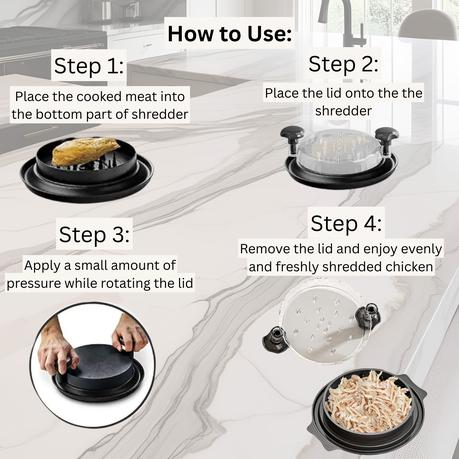 How to Use:

Step 1:
Place the cooked meat into the bottom part of shredder

Step 2:
Place the lid onto the the shredder

Step 3:
Apply a small amount of pressure while rotating the lid

Step 4:
Remove the lid and enjoy evenly and freshly shredded chicken