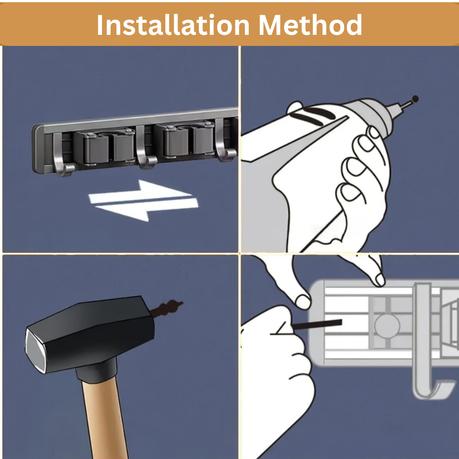 Installation Method