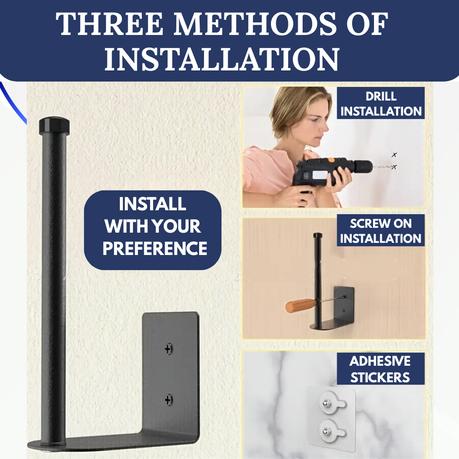 THREE METHODS OF INSTALLATION

INSTALL WITH YOUR PREFERENCE

DRILL INSTALLATION

SCREW ON INSTALLATION

ADHESIVE STICKERS