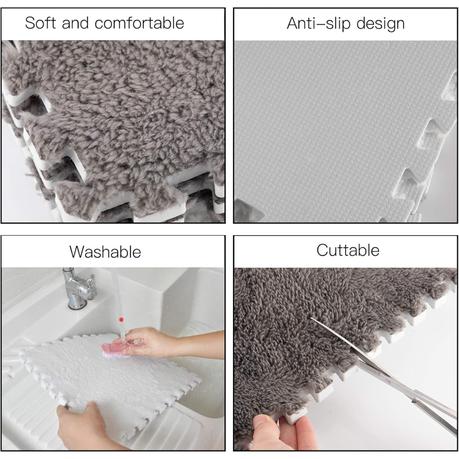 Soft and comfortable

Anti-slip design

Washable

Cuttable