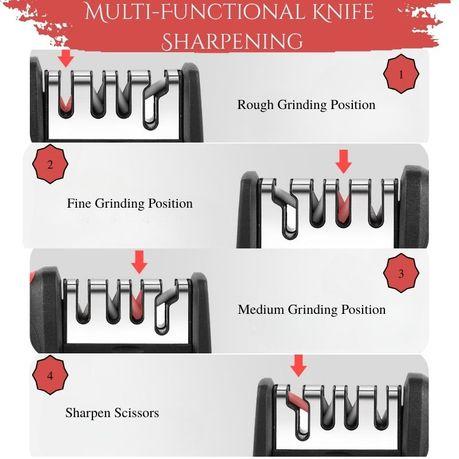 MULTI-FUNCTIONAL KNIFE SHARPENING

1

Rough Grinding Position

2

Fine Grinding Position

3

Medium Grinding Position

4

Sharpen Scissors