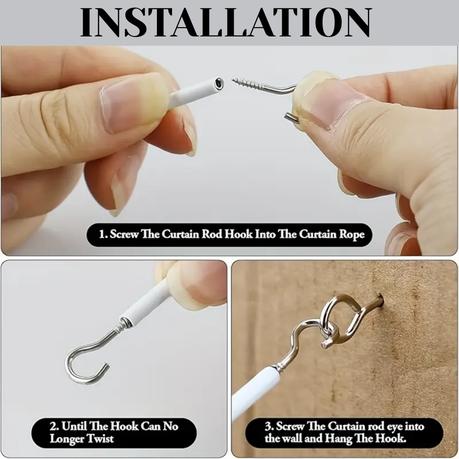 INSTALLATION

1. Screw The Curtain Rod Hook Into The Curtain Rope

2. Until The Hook Can No Longer Twist

3. Screw The Curtain rod eye into the wall and Hang The Hook.