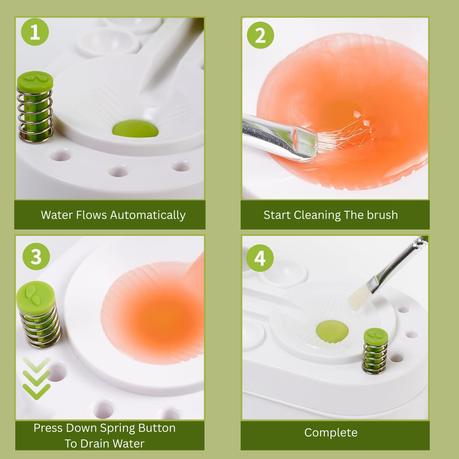 1
Water Flows Automatically

2
Start Cleaning The brush

3
Press Down Spring Button To Drain Water

4
Complete