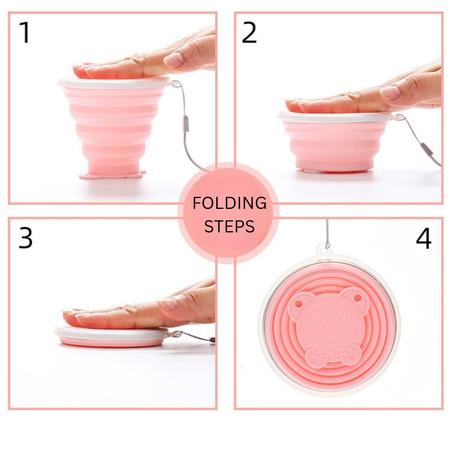 1

2

FOLDING STEPS

3

4