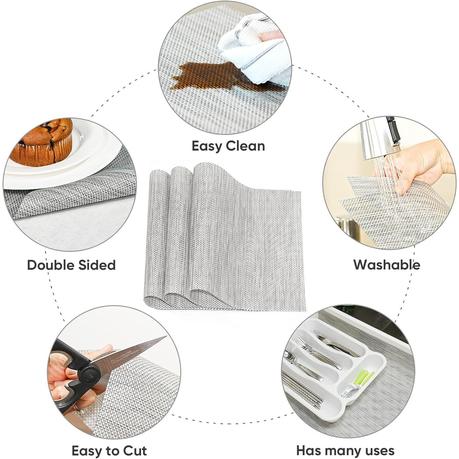 Easy Clean

Double Sided

Washable

Easy to Cut

Has many uses